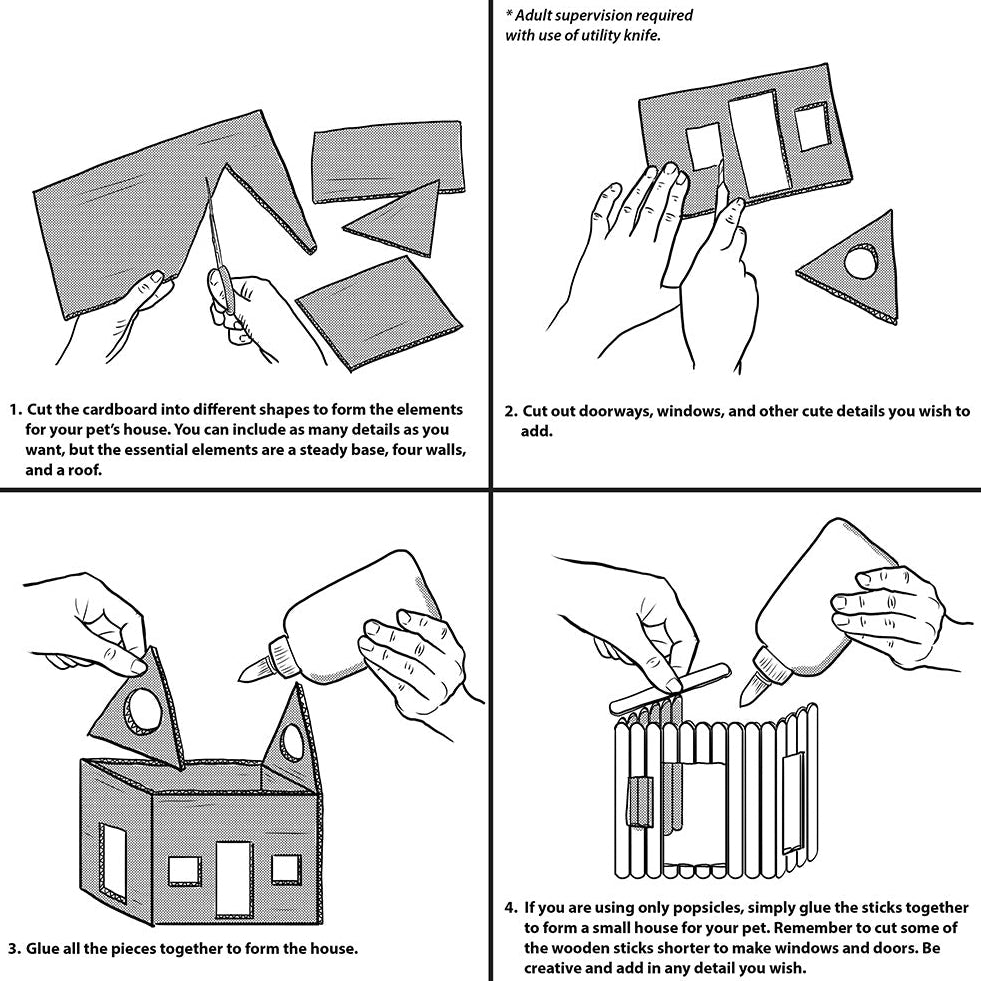 1. Cut the cardboard into different shapes to form the elements for your pet's house. You can include as many details as you want, but the essential elements are a steady base, four walls, and a roof.

* Adult supervision required with use of utility knife.

2. Cut out doorways, windows, and other cute details you wish to add.

3. Glue all the pieces together to form the house.

4. If you are using only popsicles, simply glue the sticks together to form a small house for your pet. Remember to cut some of the wooden sticks shorter to make windows and doors. Be creative and add in any detail you wish.