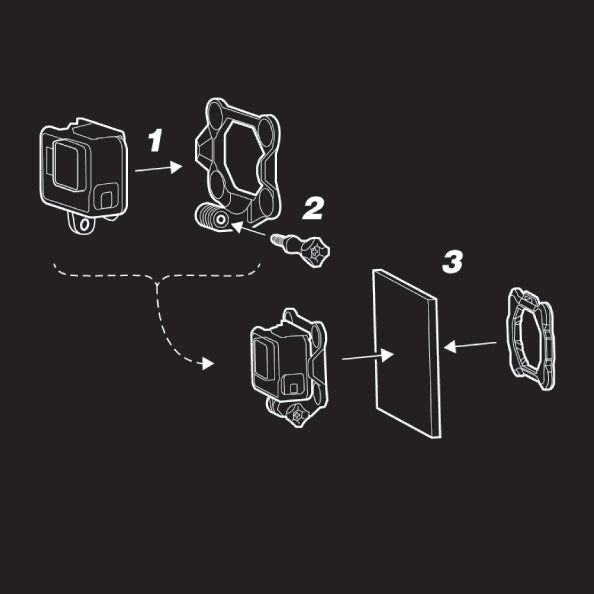 1

2

3